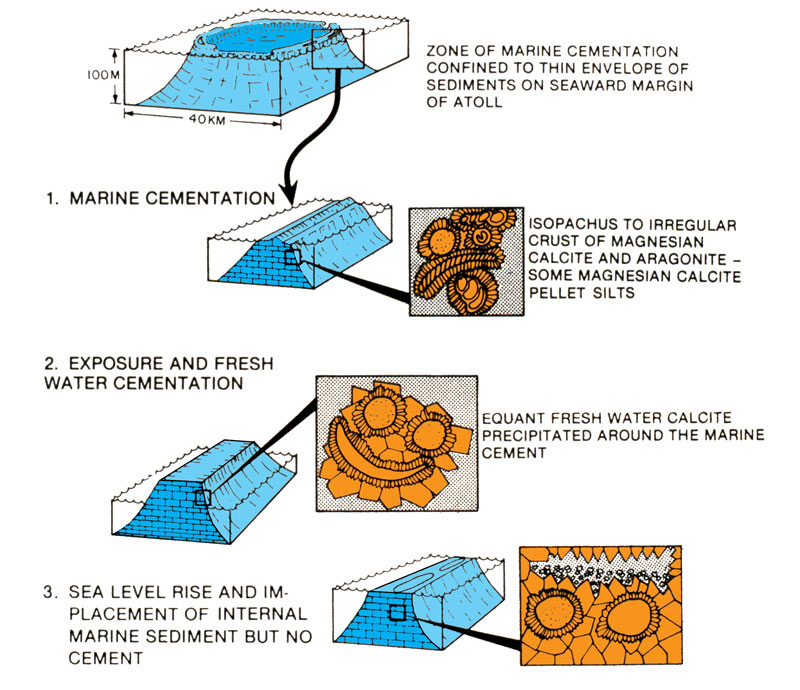 100M

40KM

ZONE OF MARINE CEMENTATION CONFINED TO THIN ENVELOPE OF SEDIMENTS ON SEAWARD MARGIN OF ATOLL

1. MARINE CEMENTATION

ISOPACHUS TO IRREGULAR CRUST OF MAGNESIAN CALCITE AND ARAGONITE – SOME MAGNESIAN CALCITE PELLET SILTS

2. EXPOSURE AND FRESH WATER CEMENTATION

EQUANT FRESH WATER CALCITE PRECIPITATED AROUND THE MARINE CEMENT

3. SEA LEVEL RISE AND IMPLACEMENT OF INTERNAL MARINE SEDIMENT BUT NO CEMENT