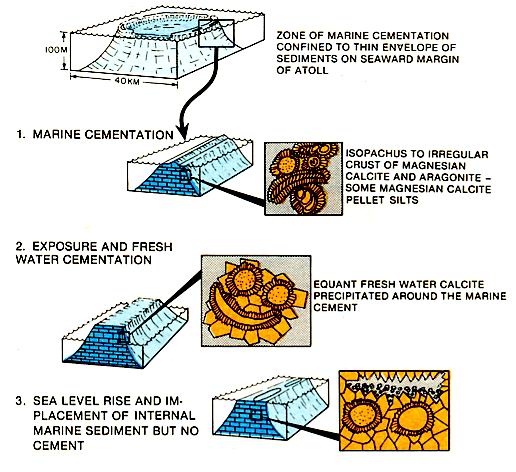 100M

40KM

ZONE OF MARINE CEMENTATION CONFINED TO THIN ENVELOPE OF SEDIMENTS ON SEAWARD MARGIN OF ATOLL

1. MARINE CEMENTATION

ISOPACHUS TO IRREGULAR CRUST OF MAGNESIAN CALCITE AND ARAGONITE – SOME MAGNESIAN CALCITE PELLET SILTS

2. EXPOSURE AND FRESH WATER CEMENTATION

EQUANT FRESH WATER CALCITE PRECIPITATED AROUND THE MARINE CEMENT

3. SEA LEVEL RISE AND IMPLACEMENT OF INTERNAL MARINE SEDIMENT BUT NO CEMENT