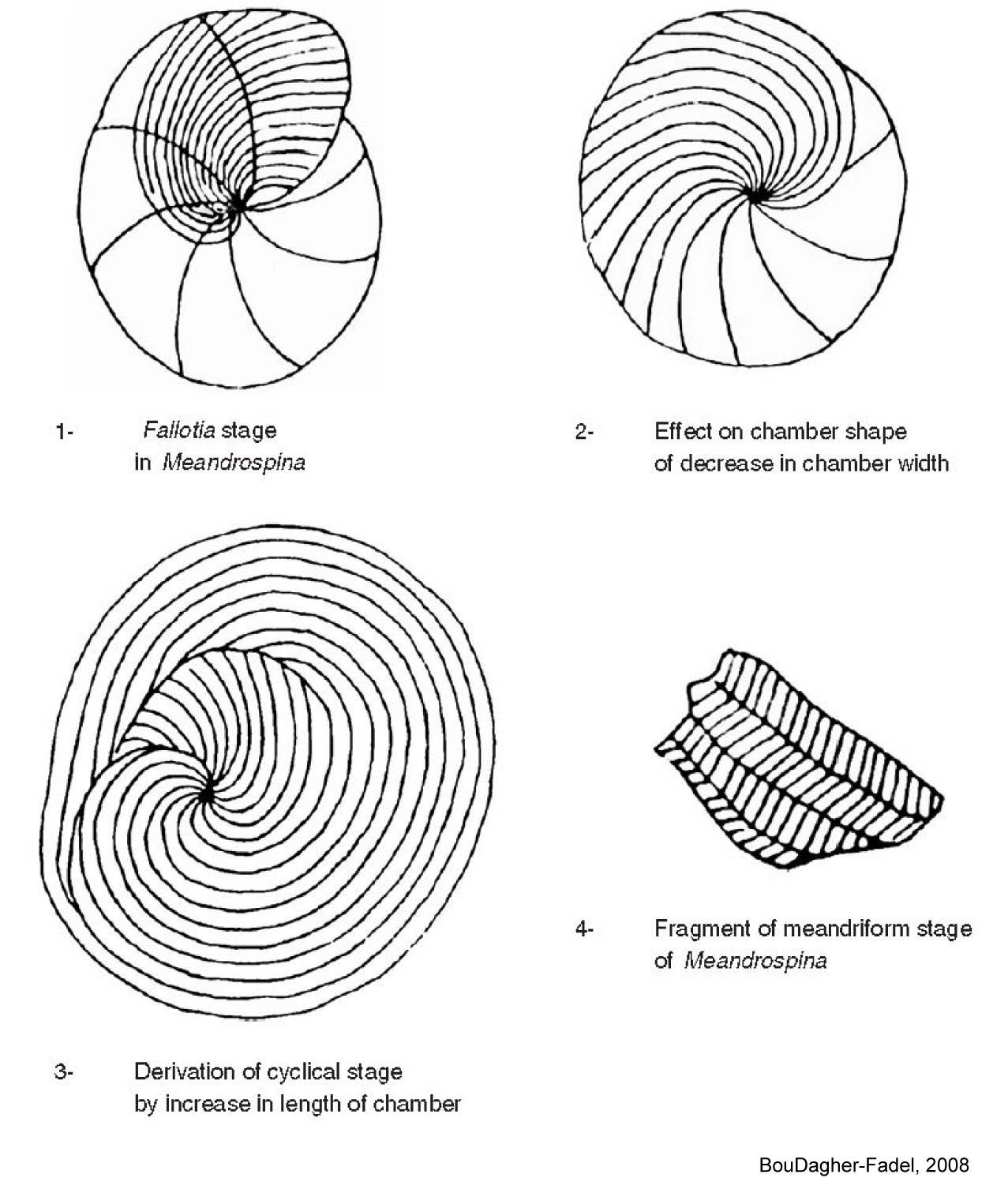 1- Fallotia stage in Meandrospina

2- Effect on chamber shape of decrease in chamber width

3- Derivation of cyclical stage by increase in length of chamber

4- Fragment of meandriform stage of Meandrospina

BouDagher-Fadel, 2008