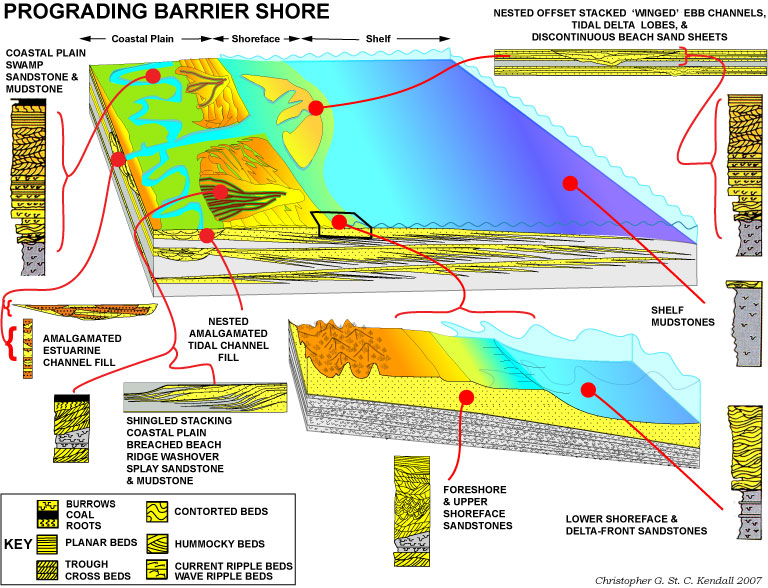 PROGRADING BARRIER SHORE

Coastal Plain

Shoreface

Shelf

NESTED OFFSET STACKED 'WINGED' EBB CHANNELS, TIDAL DELTA LOBES, & DISCONTINUOUS BEACH SAND SHEETS

COASTAL PLAIN SWAMP SANDSTONE & MUDSTONE

AMALGAMATED ESTUARINE CHANNEL FILL

NESTED AMALGAMATED TIDAL CHANNEL FILL

SHELF MUDSTONES

SHINGLED STACKING COASTAL PLAIN BREACHED BEACH RIDGE WASHOVER SPLAY SANDSTONE & MUDSTONE

FORESHORE & UPPER SHOREFACE SANDSTONES

LOWER SHOREFACE & DELTA-FRONT SANDSTONES

KEY

BURROWS

COAL

ROOTS

PLANAR BEDS

TROUGH CROSS BEDS

CONTORTED BEDS

HUMMOCKY BEDS

CURRENT RIPPLE BEDS

WAVE RIPPLE BEDS

Christopher G. St. C. Kendall 2007